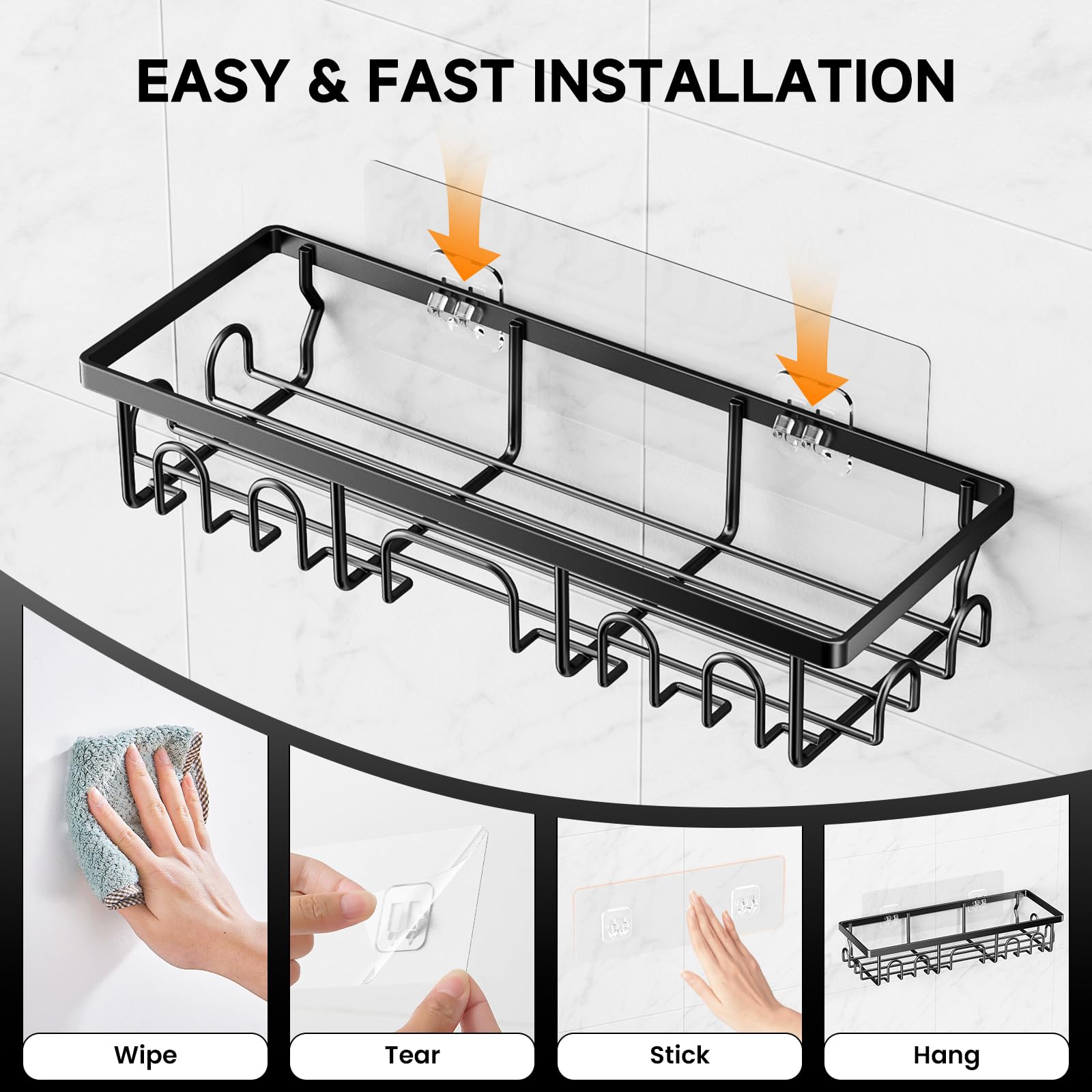 EASY & FAST INSTALLATION

Wipe

Tear

Stick

Hang